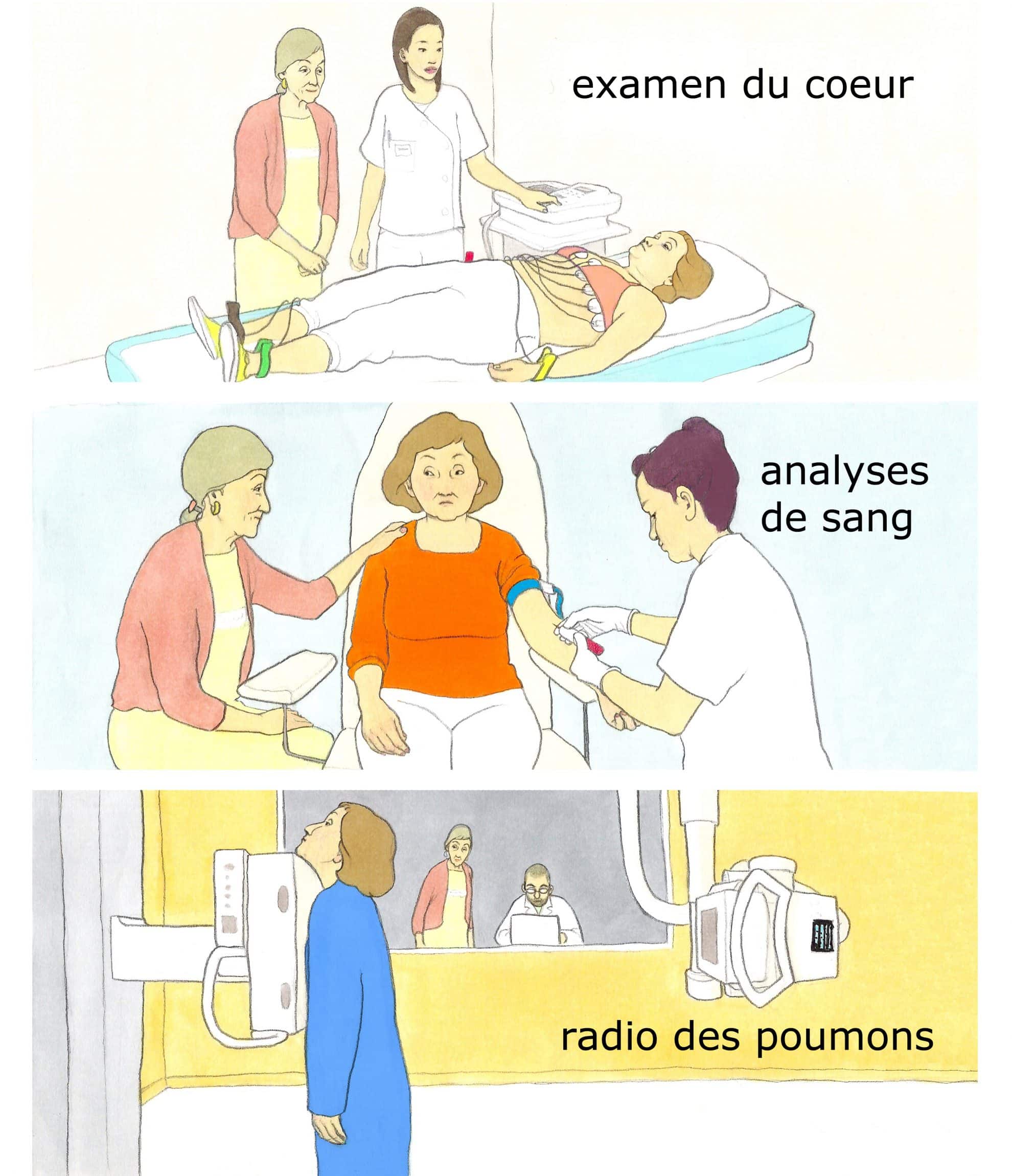 examen du coeur

analyses
de sang

radio des poumons